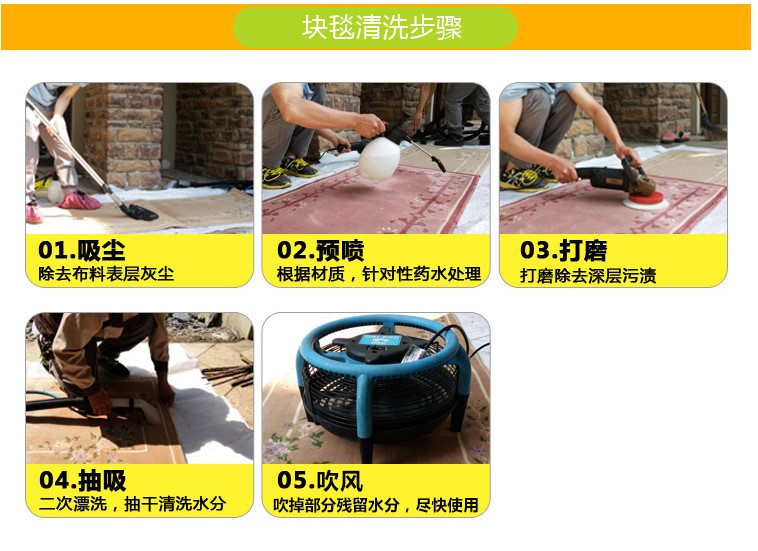 块毯清洗步骤

01.吸尘
除去布料表层灰尘

02.预喷
根据材质，针对性药水处理

03.打磨
打磨除去深层污渍

04.抽吸
二次漂洗，抽干清洗水分

05.吹风
吹掉部分残留水分，尽快使用